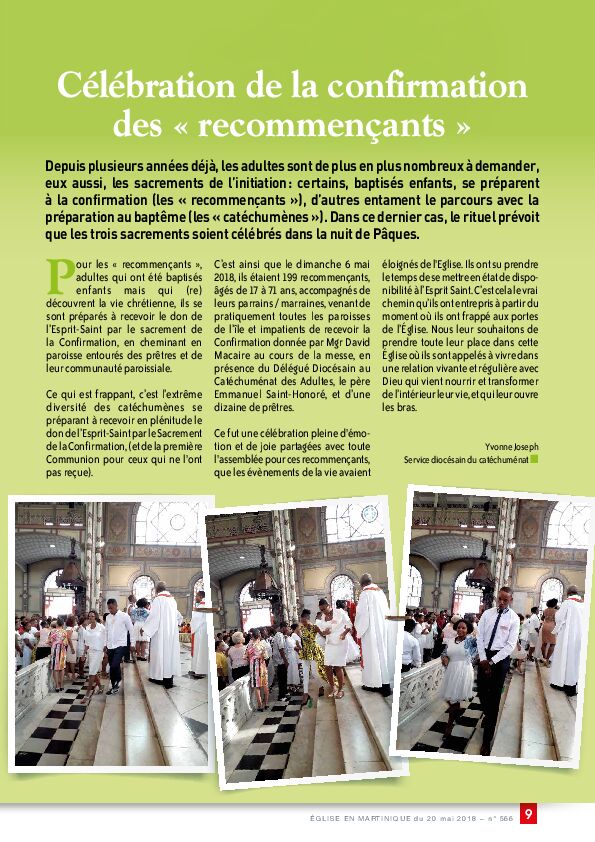 Célébration de la confirmation des « recommençants »

Depuis plusieurs années déjà, les adultes sont de plus en plus nombreux à demander, eux aussi, les sacrements de l'initiation : certains, baptisés enfants, se préparent à la confirmation (les « recommençants »), d'autres entament le parcours avec la préparation au baptême (les « catéchumènes »). Dans ce dernier cas, le rituel prévoit que les trois sacrements soient célébrés dans la nuit de Pâques.

Pour les « recommençants », adultes qui ont été baptisés enfants mais qui (re) découvrent la vie chrétienne, ils se sont préparés à recevoir le don de l'Esprit-Saint par le sacrement de la Confirmation, en cheminant en paroisse entourés des prêtres et de leur communauté paroissiale.

Ce qui est frappant, c'est l'extrême diversité des catéchumènes se préparant à recevoir en plénitude le don de l'Esprit-Saint par le Sacrement de la Confirmation, (et de la première Communion pour ceux qui ne l'ont pas reçue).

C'est ainsi que le dimanche 6 mai 2018, ils étaient 199 recommençants, âgés de 17 à 71 ans, accompagnés de leurs parrains / marraines, venant de pratiquement toutes les paroisses de l'île et impatients de recevoir la Confirmation donnée par Mgr David Macaire au cours de la messe, en présence du Délégué Diocésain au Catéchuménat des Adultes, le père Emmanuel Saint-Honoré, et d'une dizaine de prêtres.

Ce fut une célébration pleine d'émotion et de joie partagées avec toute l'assemblée pour ces recommençants, que les évènements de la vie avaient éloignés de l'Église. Ils ont su prendre le temps de se mettre en état de disponibilité à l'Esprit Saint. C'est cela le vrai chemin qu'ils ont entrepris à partir du moment où ils ont frappé aux portes de l'Église. Nous leur souhaitons de prendre toute leur place dans cette Église où ils sont appelés à vivre dans une relation vivante et régulière avec Dieu qui vient nourrir et transformer de l'intérieur leur vie, et qui leur ouvre les bras.

Yvonne Joseph
Service diocésain du catéchuménat

ÉGLISE EN MARTINIQUE du 20 mai 2018 – n° 566 9